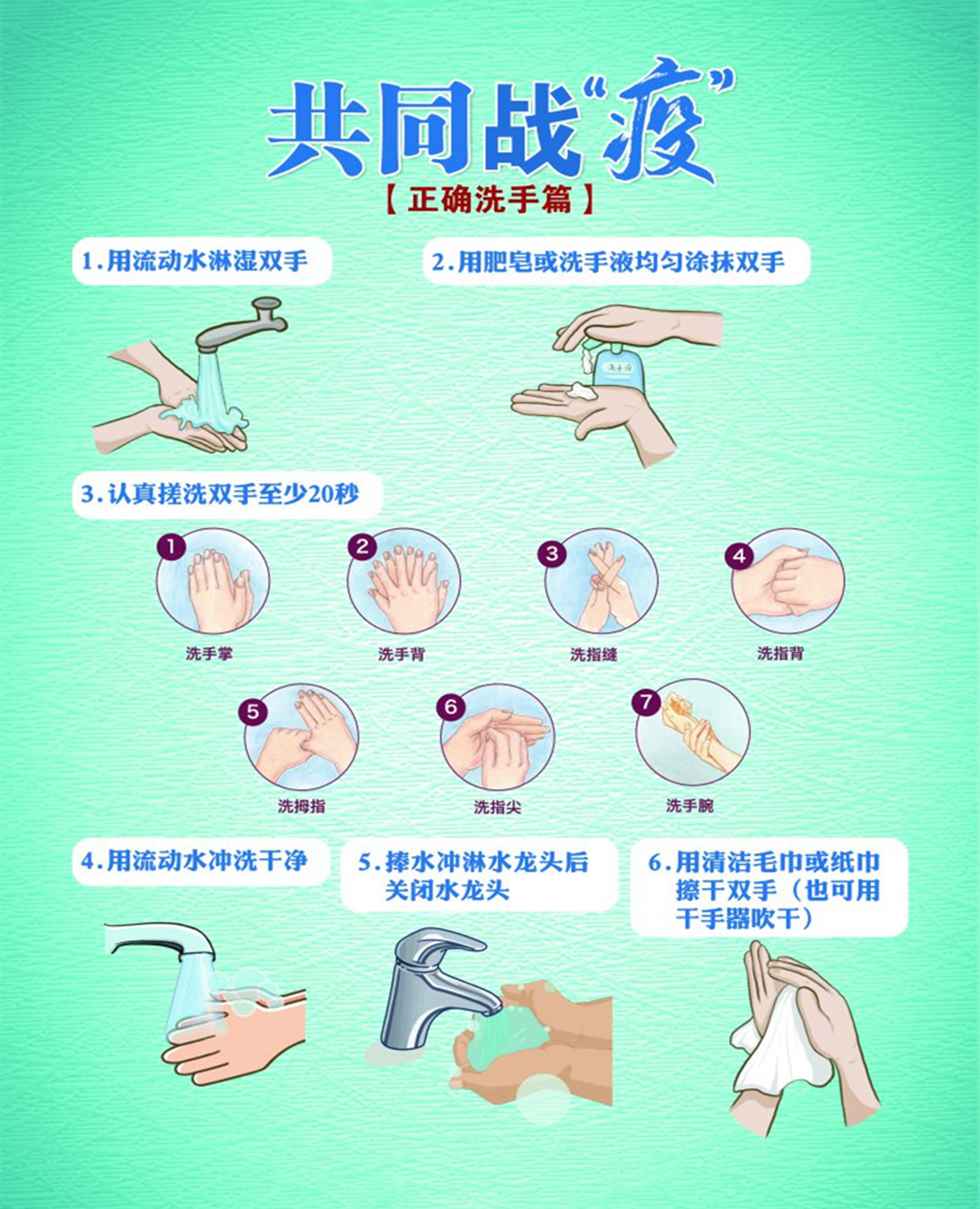 共同战“疫”
【正确洗手篇】

1.用流动水淋湿双手

2.用肥皂或洗手液均匀涂抹双手

洗手液

3.认真搓洗双手至少20秒

1 洗手掌
2 洗手背
3 洗指缝
4 洗指背
5 洗拇指
6 洗指尖
7 洗手腕

4.用流动水冲洗干净

5.捧水冲淋水龙头后关闭水龙头

6.用清洁毛巾或纸巾擦干双手（也可用干手器吹干）